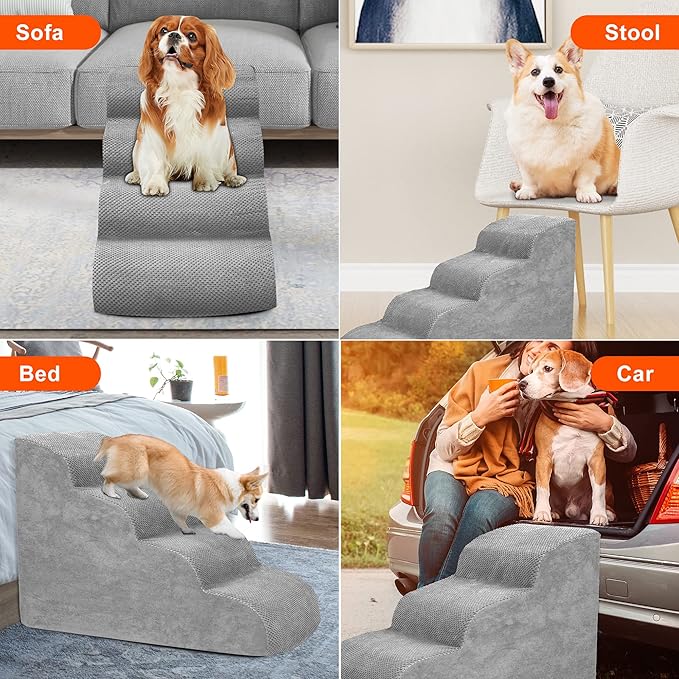 Sofa

Stool

Bed

Car