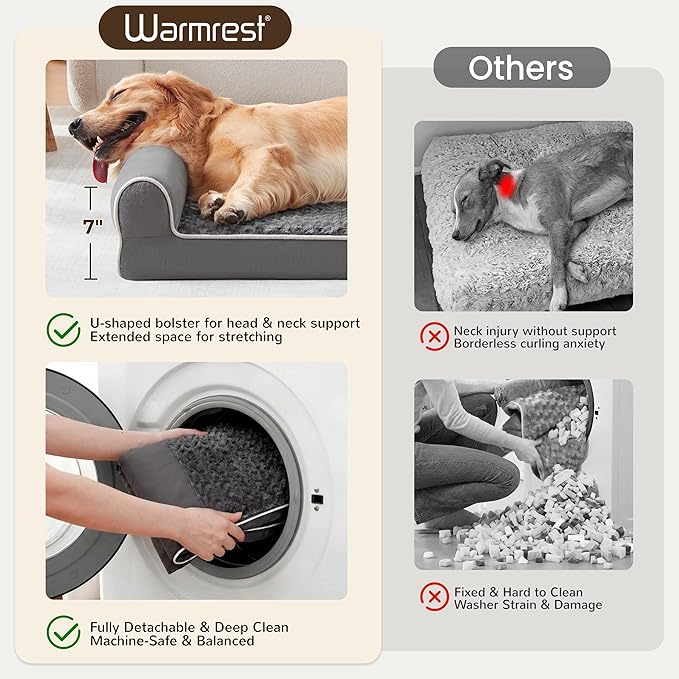 Warmrest®

7"

U-shaped bolster for head & neck support
Extended space for stretching

Fully Detachable & Deep Clean
Machine-Safe & Balanced

Others

Neck injury without support
Borderless curling anxiety

Fixed & Hard to Clean
Washer Strain & Damage