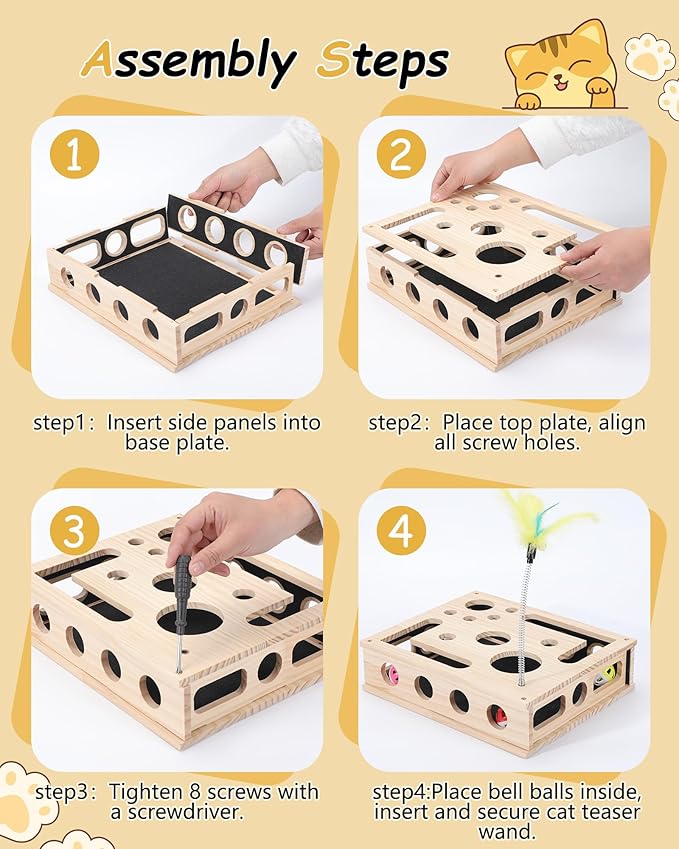 Assembly Steps

1

step1: Insert side panels into base plate.

2

step2: Place top plate, align all screw holes.

3

step3: Tighten 8 screws with a screwdriver.

4

step4:Place bell balls inside, insert and secure cat teaser wand.