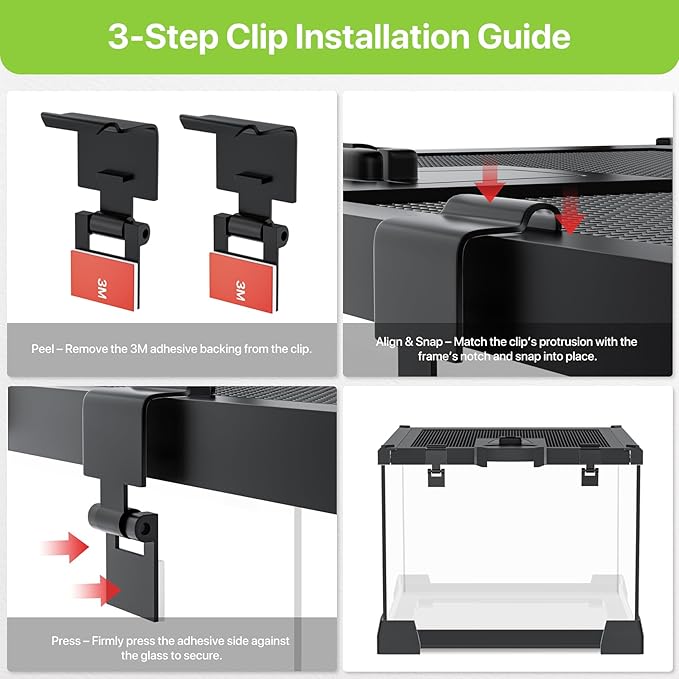 3-Step Clip Installation Guide

3M

3M

Peel – Remove the 3M adhesive backing from the clip.

Align & Snap – Match the clip's protrusion with the frame's notch and snap into place.

Press – Firmly press the adhesive side against the glass to secure.