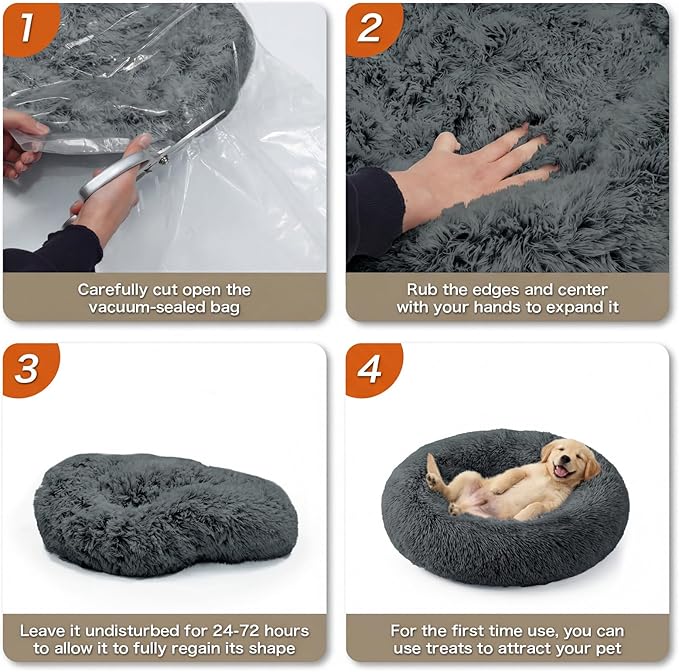 1

Carefully cut open the vacuum-sealed bag

2

Rub the edges and center with your hands to expand it

3

Leave it undisturbed for 24-72 hours to allow it to fully regain its shape

4

For the first time use, you can use treats to attract your pet