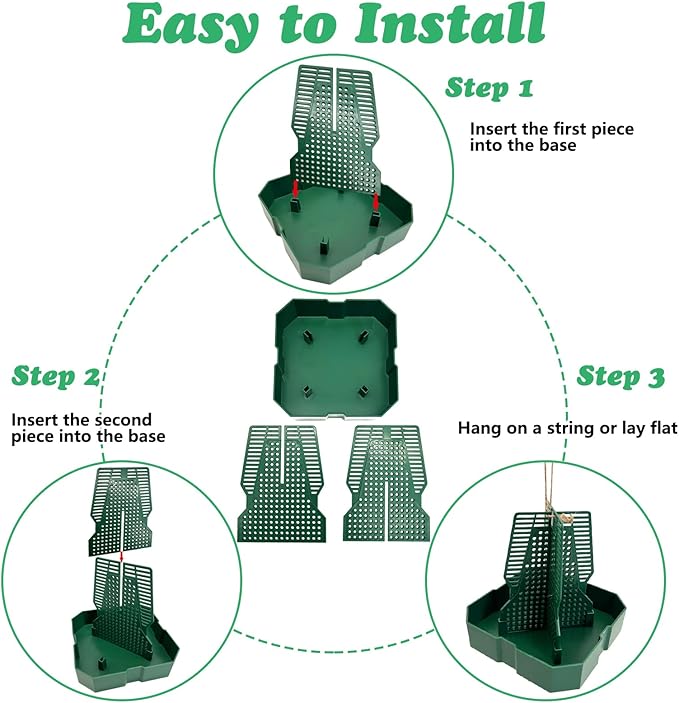 Easy to Install

Step 1

Insert the first piece into the base

Step 2

Insert the second piece into the base

Step 3

Hang on a string or lay flat