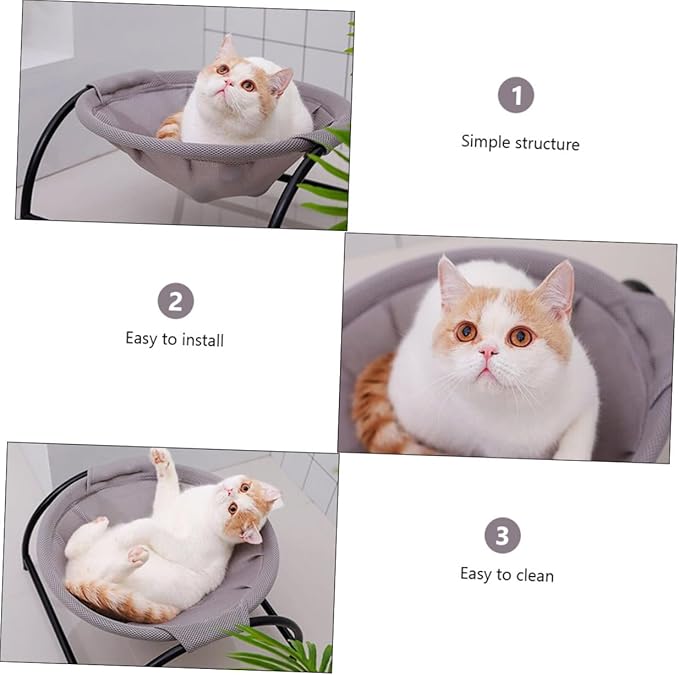 1
Simple structure

2
Easy to install

3
Easy to clean